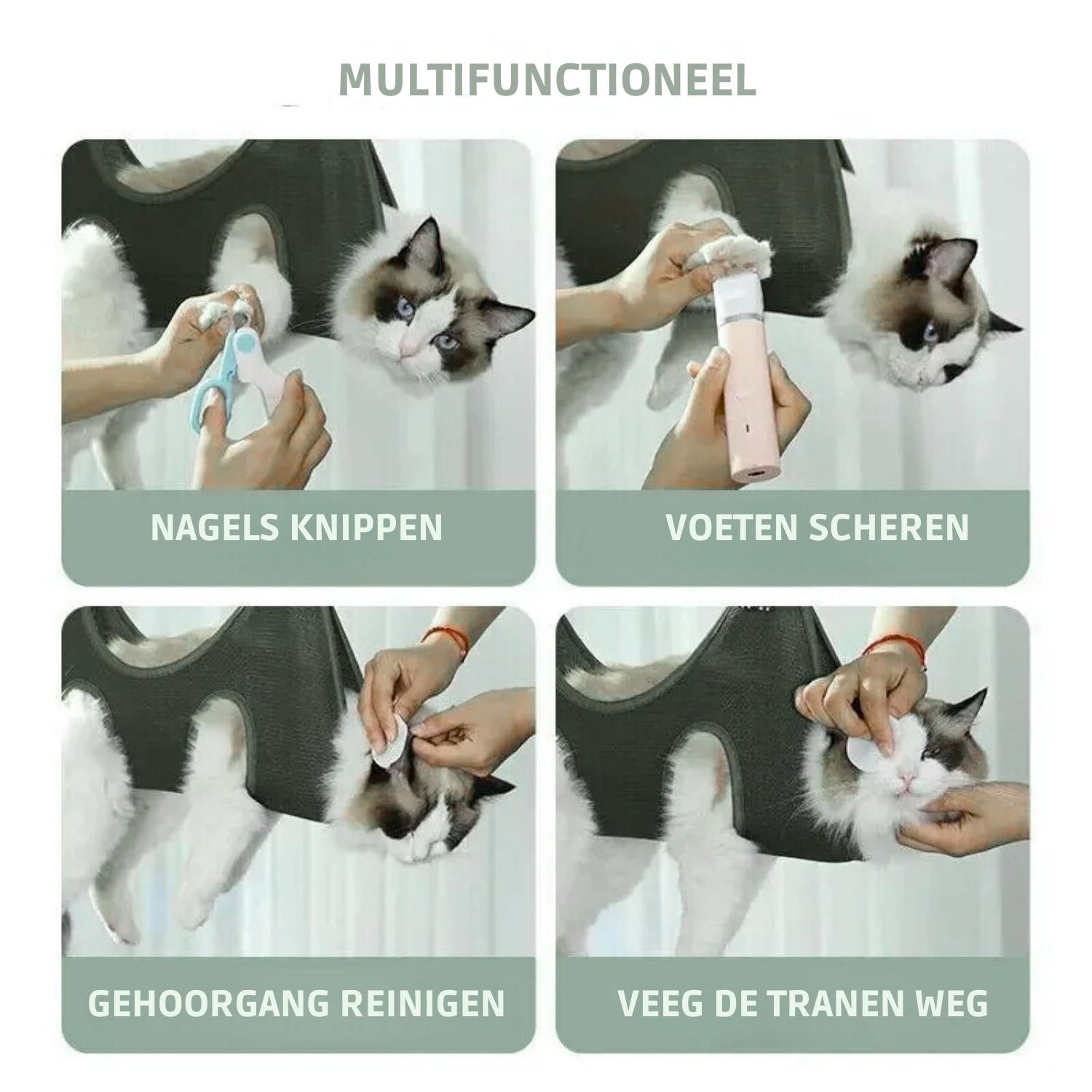 MULTIFUNCTIONEEL

NAGELS KNIPPEN

VOETEN SCHEREN

GEHOORGANG REINIGEN

VEEG DE TRANEN WEG